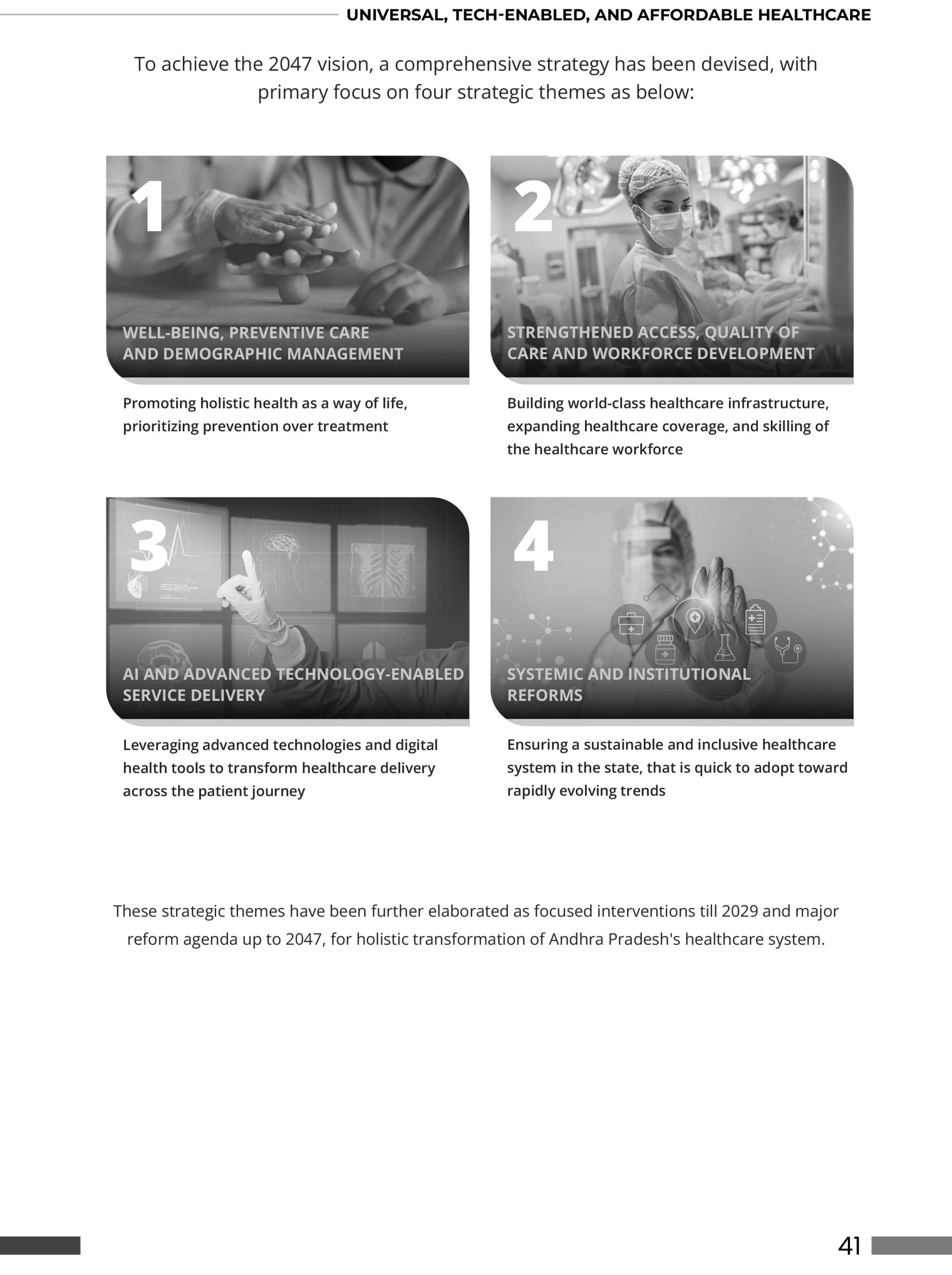 UNIVERSAL, TECH-ENABLED, AND AFFORDABLE HEALTHCARE

To achieve the 2047 vision, a comprehensive strategy has been devised, with primary focus on four strategic themes as below:

1

WELL-BEING, PREVENTIVE CARE AND DEMOGRAPHIC MANAGEMENT

Promoting holistic health as a way of life, prioritizing prevention over treatment

2

STRENGTHENED ACCESS, QUALITY OF CARE AND WORKFORCE DEVELOPMENT

Building world-class healthcare infrastructure, expanding healthcare coverage, and skilling of the healthcare workforce

3

AI AND ADVANCED TECHNOLOGY-ENABLED SERVICE DELIVERY

Leveraging advanced technologies and digital health tools to transform healthcare delivery across the patient journey

4

SYSTEMIC AND INSTITUTIONAL REFORMS

Ensuring a sustainable and inclusive healthcare system in the state, that is quick to adopt toward rapidly evolving trends

These strategic themes have been further elaborated as focused interventions till 2029 and major reform agenda up to 2047, for holistic transformation of Andhra Pradesh's healthcare system.

41